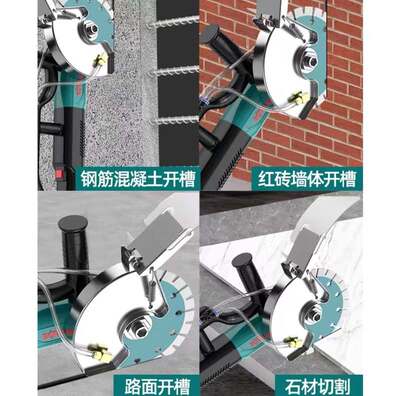 钢筋混凝土开槽

红砖墙体开槽

路面开槽

石材切割