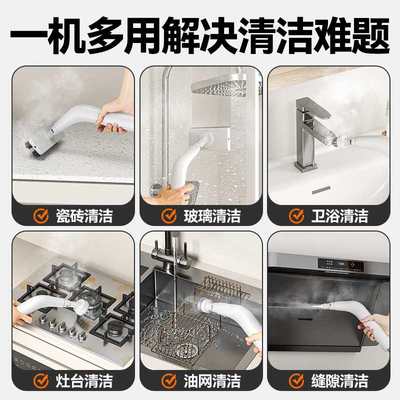 一机多用解决清洁难题

瓷砖清洁

玻璃清洁

卫浴清洁

灶台清洁

油网清洁

缝隙清洁