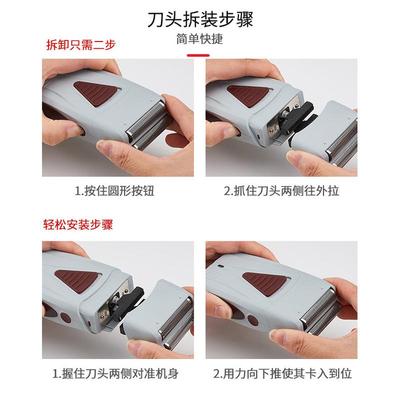 刀头拆装步骤

简单快捷

拆卸只需二步

1.按住圆形按钮

2.抓住刀头两侧往外拉

轻松安装步骤

1.握住刀头两侧对准机身

2.用力向下推使其卡入到位