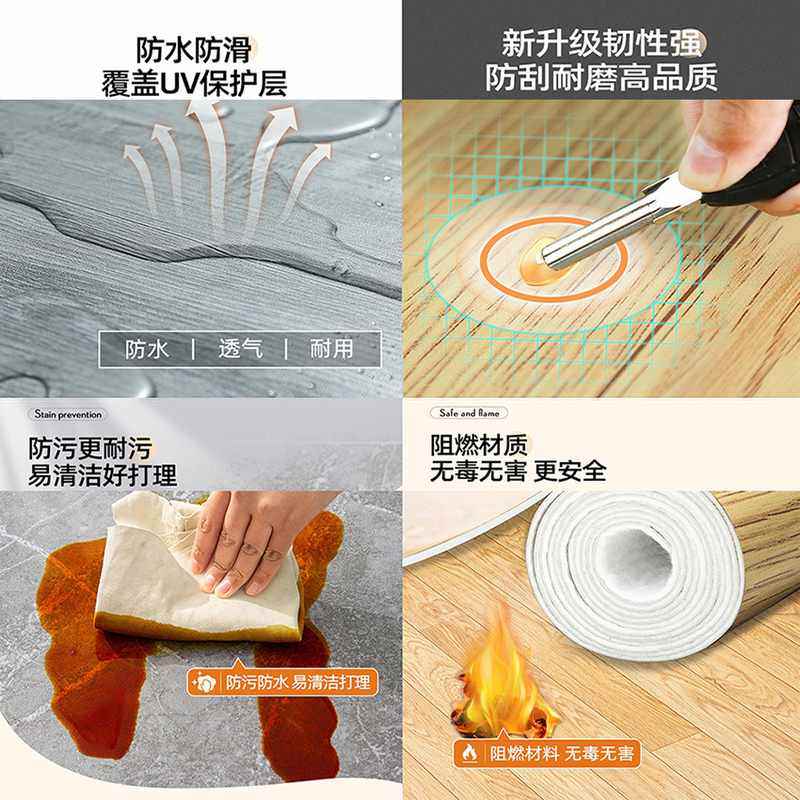 防水防滑
覆盖UV保护层

防水 | 透气 | 耐用

新升级韧性强
防刮耐磨高品质

Stain prevention

防污更耐污
易清洁好打理

防污防水 易清洁打理

Safe and flame

阻燃材质
无毒无害 更安全

阻燃材料 无毒无害