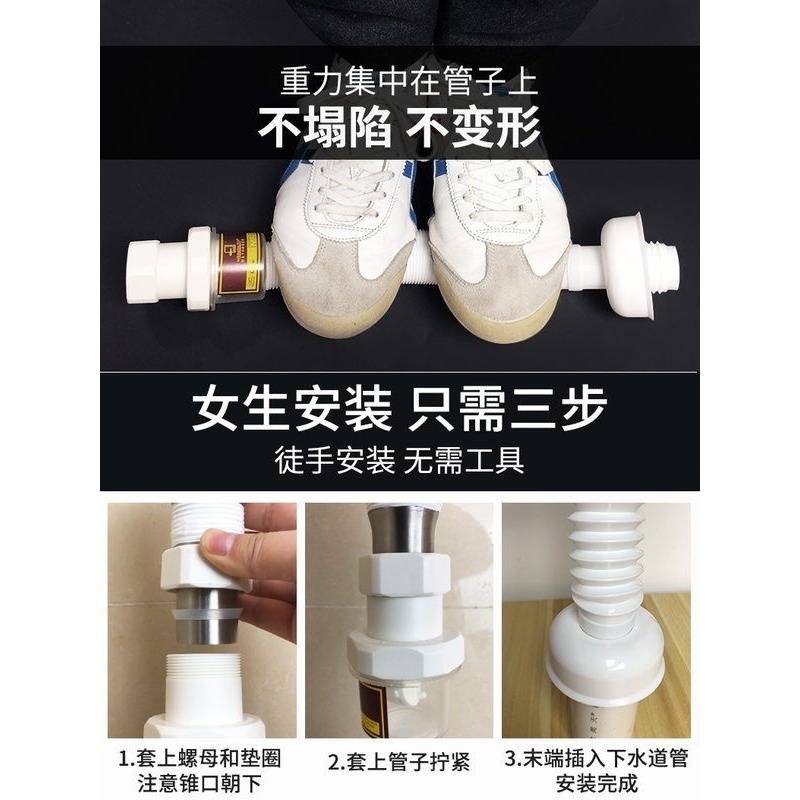 重力集中在管子上
不塌陷 不变形

女生安装 只需三步
徒手安装 无需工具

1.套上螺母和垫圈
注意锥口朝下

2.套上管子拧紧

3.末端插入下水道管
安装完成