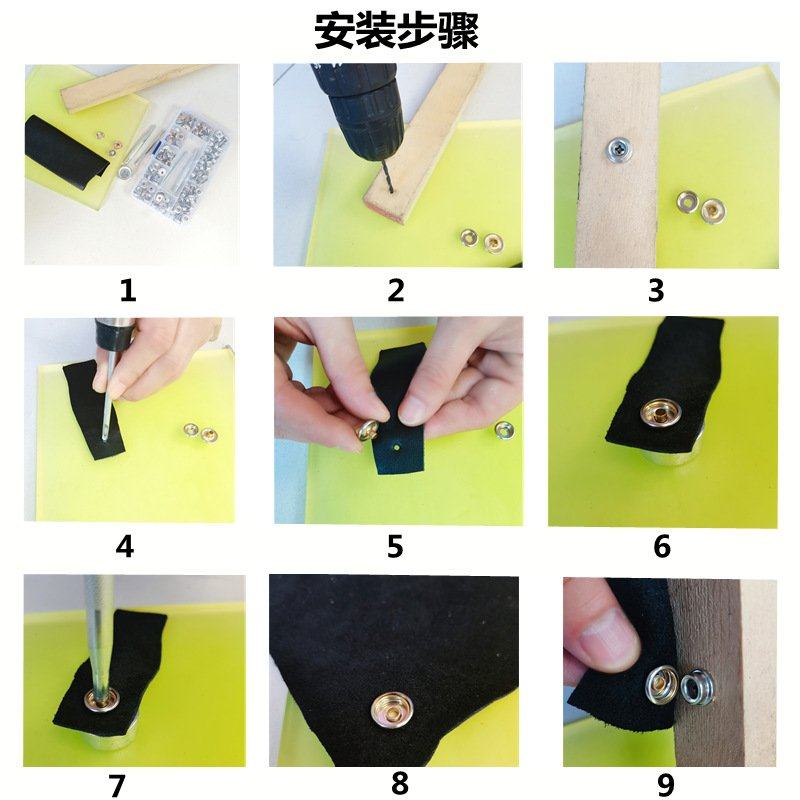 安装步骤

1

2

3

4

5

6

7

8

9