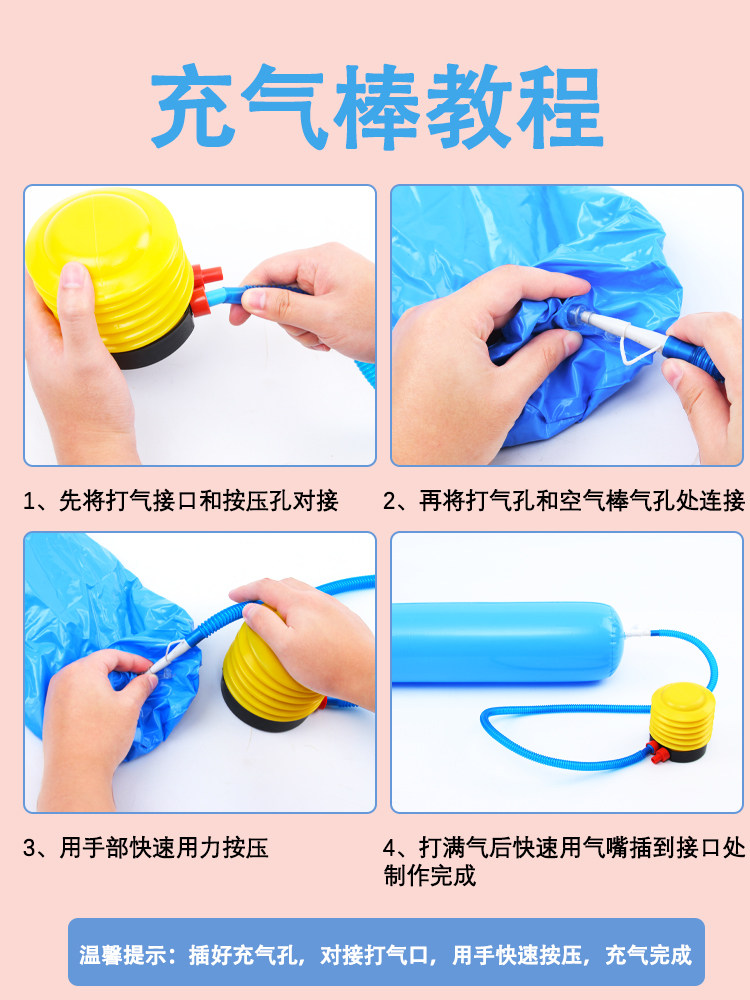 充气棒教程

1、先将打气接口和按压孔对接

2、再将打气孔和空气棒气孔处连接

3、用手部快速用力按压

4、打满气后快速用气嘴插到接口处制作完成

温馨提示：插好充气孔，对接打气口，用手快速按压，充气完成