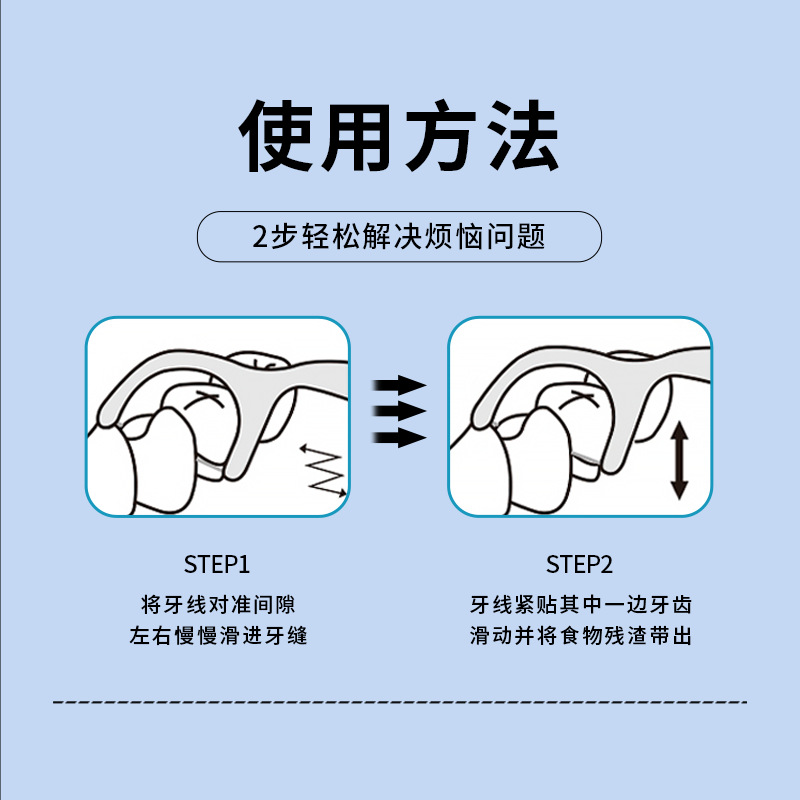 使用方法

2步轻松解决烦恼问题

STEP1
将牙线对准间隙
左右慢慢滑进牙缝

STEP2
牙线紧贴其中一边牙齿
滑动并将食物残渣带出