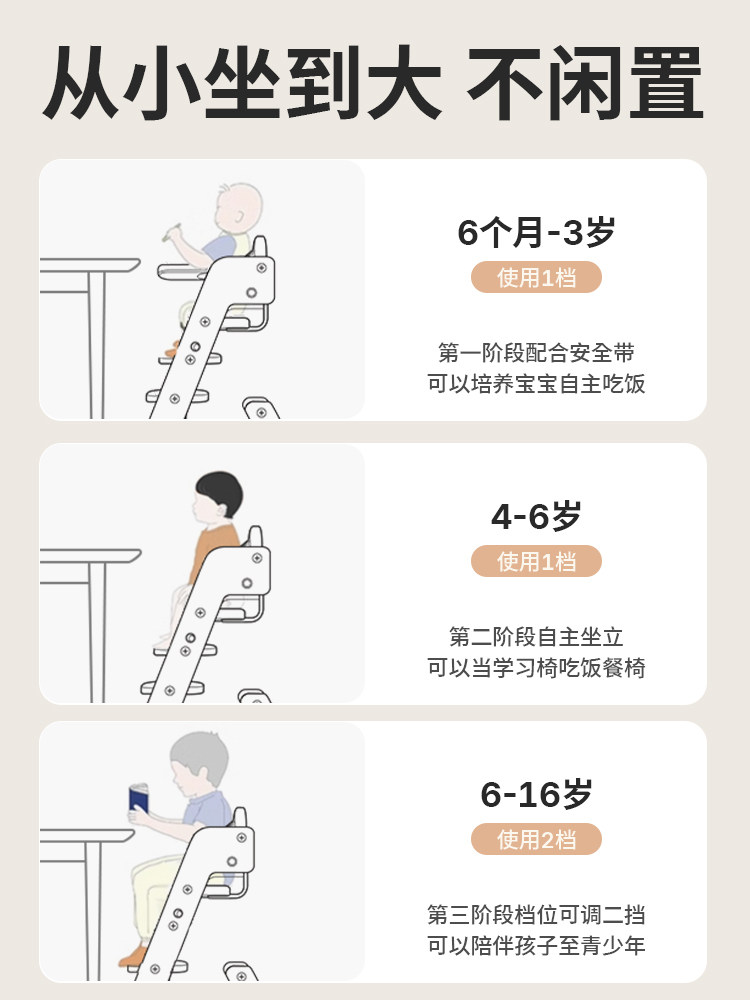 从小坐到大 不闲置

6个月-3岁
使用1档
第一阶段配合安全带
可以培养宝宝自主吃饭

4-6岁
使用1档
第二阶段自主坐立
可以当学习椅吃饭餐椅

6-16岁
使用2档
第三阶段档位可调二挡
可以陪伴孩子至青少年