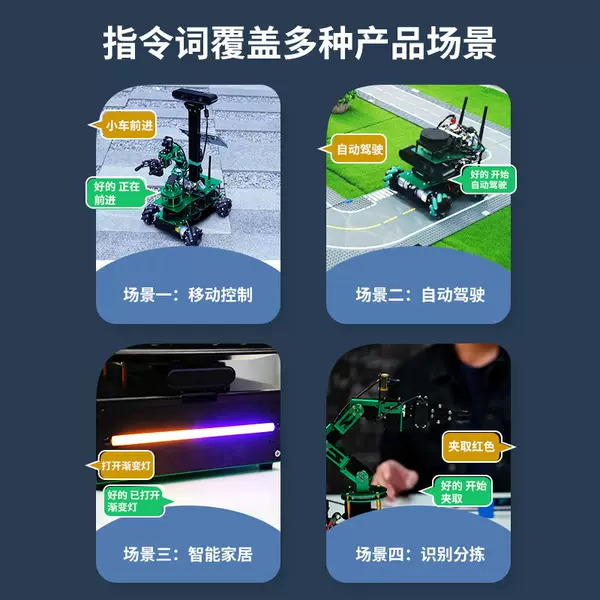 指令词覆盖多种产品场景

小车前进

好的 正在前进

场景一：移动控制

自动驾驶

好的 开始自动驾驶

场景二：自动驾驶

打开渐变灯

好的 已打开渐变灯

场景三：智能家居

夹取红色

好的 开始夹取

场景四：识别分拣