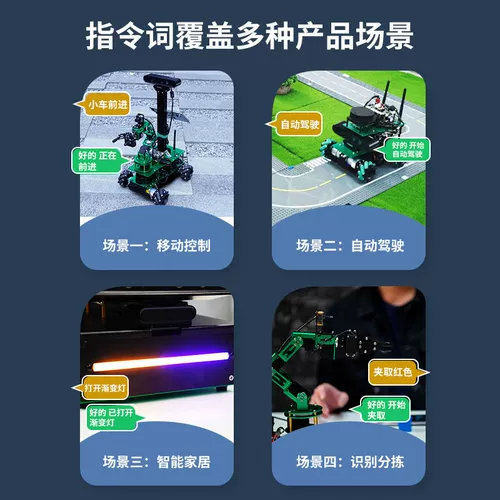 指令词覆盖多种产品场景

小车前进

好的 正在前进

场景一：移动控制

自动驾驶

好的 开始自动驾驶

场景二：自动驾驶

打开渐变灯

好的 已打开渐变灯

场景三：智能家居

夹取红色

好的 开始夹取

场景四：识别分拣