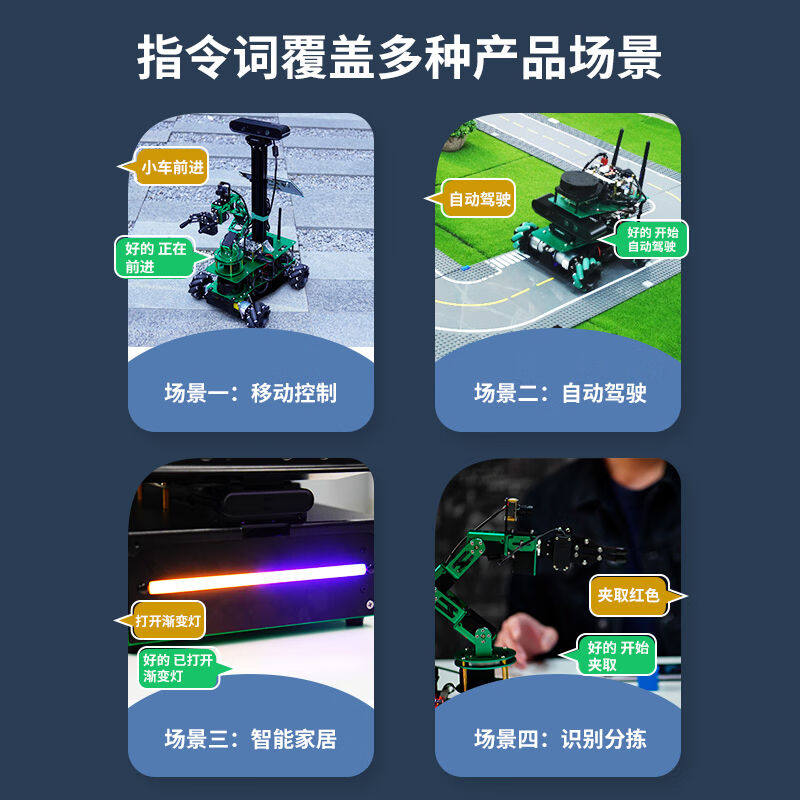 指令词覆盖多种产品场景

小车前进

好的 正在前进

场景一：移动控制

自动驾驶

好的 开始自动驾驶

场景二：自动驾驶

打开渐变灯

好的 已打开渐变灯

场景三：智能家居

夹取红色

好的 开始夹取

场景四：识别分拣