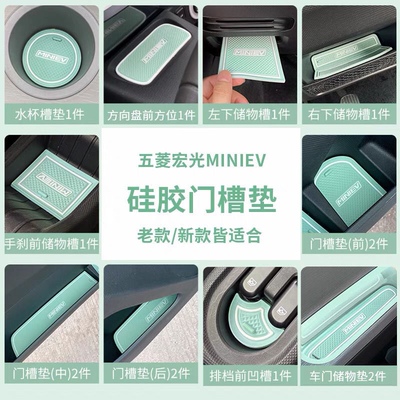 MINIEV

水杯槽垫1件

MINIEV

方向盘前方位1件

MINIEV

左下储物槽1件

MINIEV

右下储物槽1件

MINIEV

手刹前储物槽1件

五菱宏光MINIEV

硅胶门槽垫

老款/新款皆适合

MINIEV

门槽垫(前)2件

MINIEV

门槽垫(中)2件

MINIEV

门槽垫(后)2件

排档前凹槽1件

MINIEV

车门储物垫2件