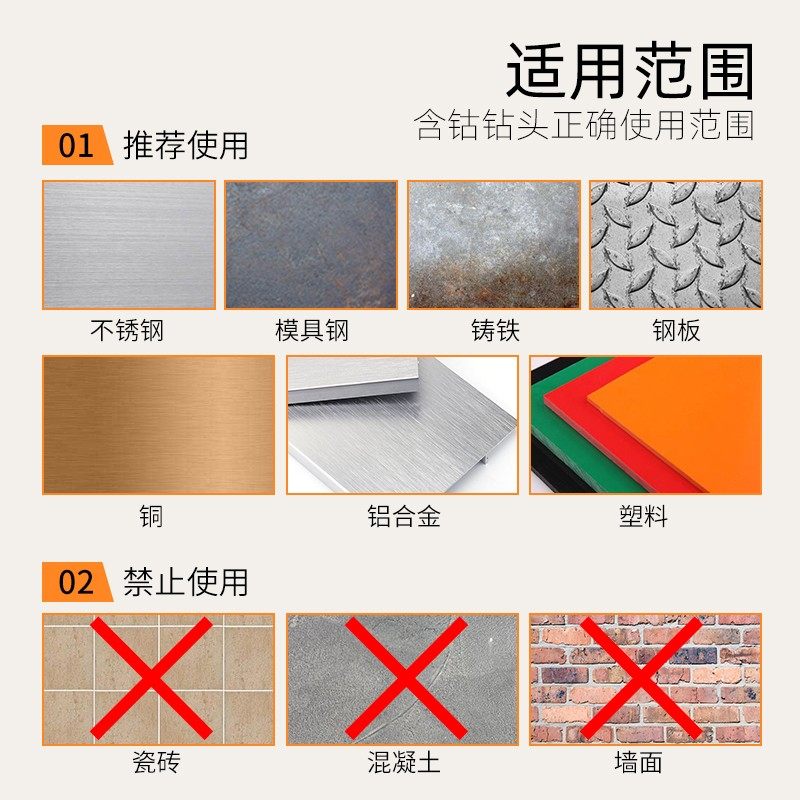 适用范围
含钴钻头正确使用范围

01 推荐使用

不锈钢

模具钢

铸铁

钢板

铜

铝合金

塑料

02 禁止使用

瓷砖

混凝土

墙面