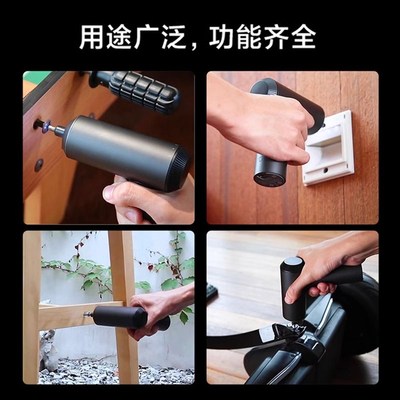 用途广泛，功能齐全