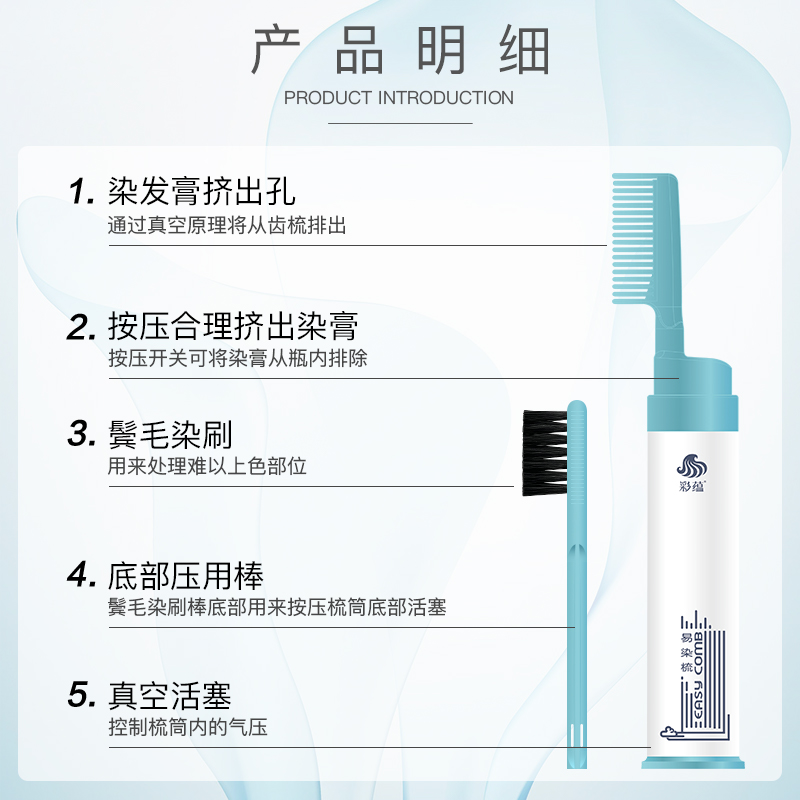 产品明细
PRODUCT INTRODUCTION

1. 染发膏挤出孔
通过真空原理将从齿梳排出

2. 按压合理挤出染膏
按压开关可将染膏从瓶内排除

3. 鬓毛染刷
用来处理难以上色部位

4. 底部压用棒
鬓毛染刷棒底部用来按压梳筒底部活塞

5. 真空活塞
控制梳筒内的气压

彩蕴

易染梳
EASY COMB