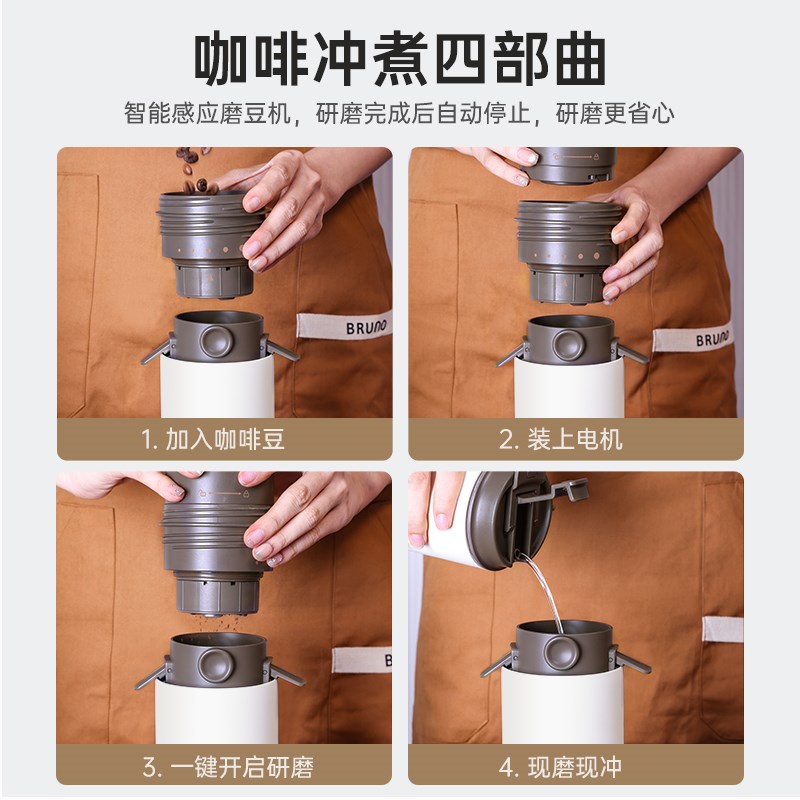 咖啡冲煮四部曲

智能感应磨豆机，研磨完成后自动停止，研磨更省心

BRUNO

1. 加入咖啡豆

BRUNO

2. 装上电机

B

3. 一键开启研磨

4. 现磨现冲