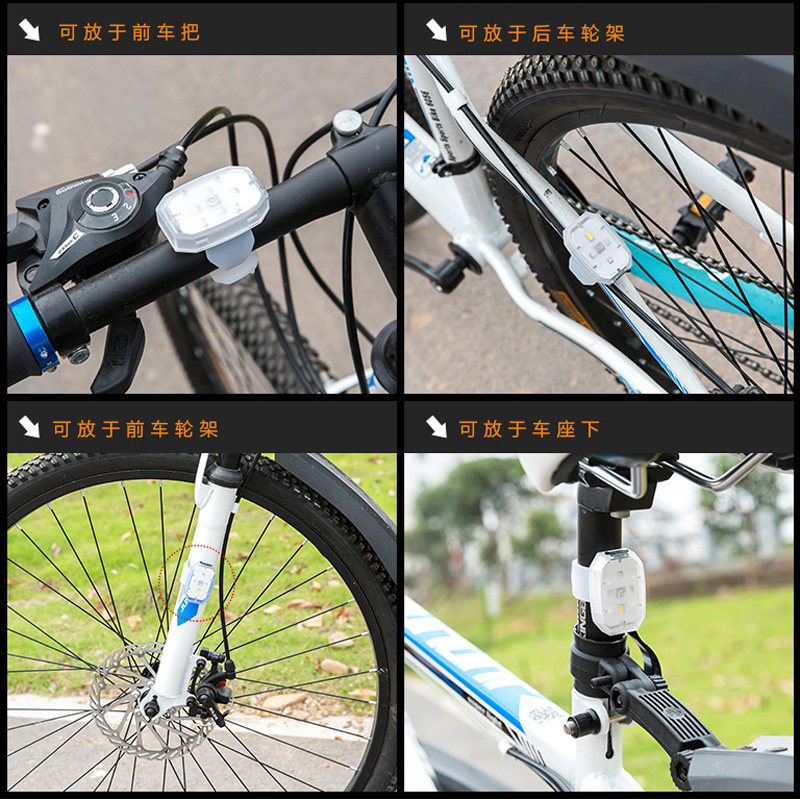 可放于前车把

可放于后车轮架

可放于前车轮架

可放于车座下