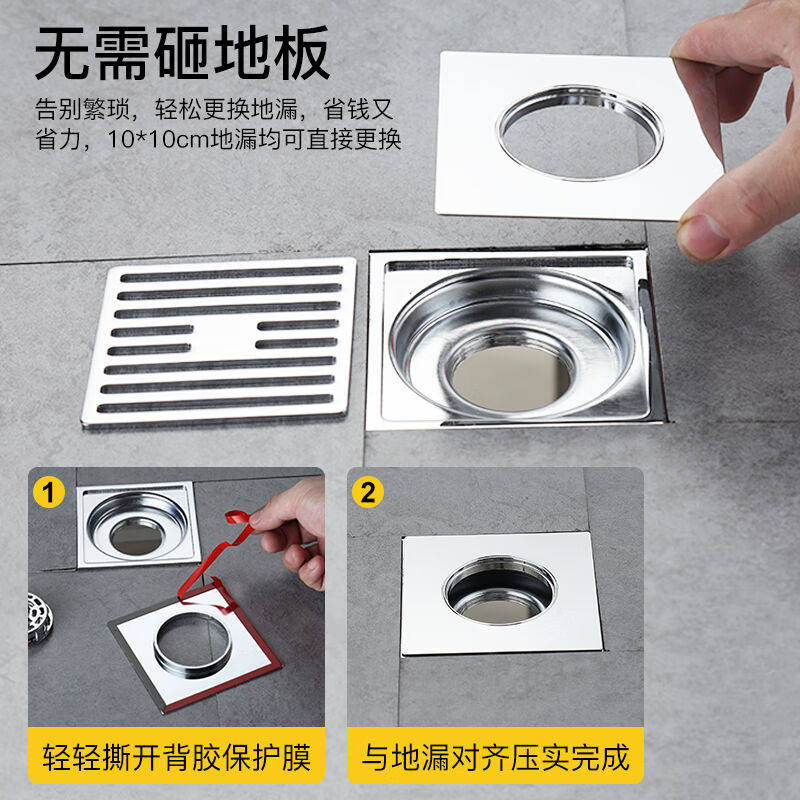 无需砸地板

告别繁琐，轻松更换地漏，省钱又省力，10*10cm地漏均可直接更换

1

轻轻撕开背胶保护膜

2

与地漏对齐压实完成