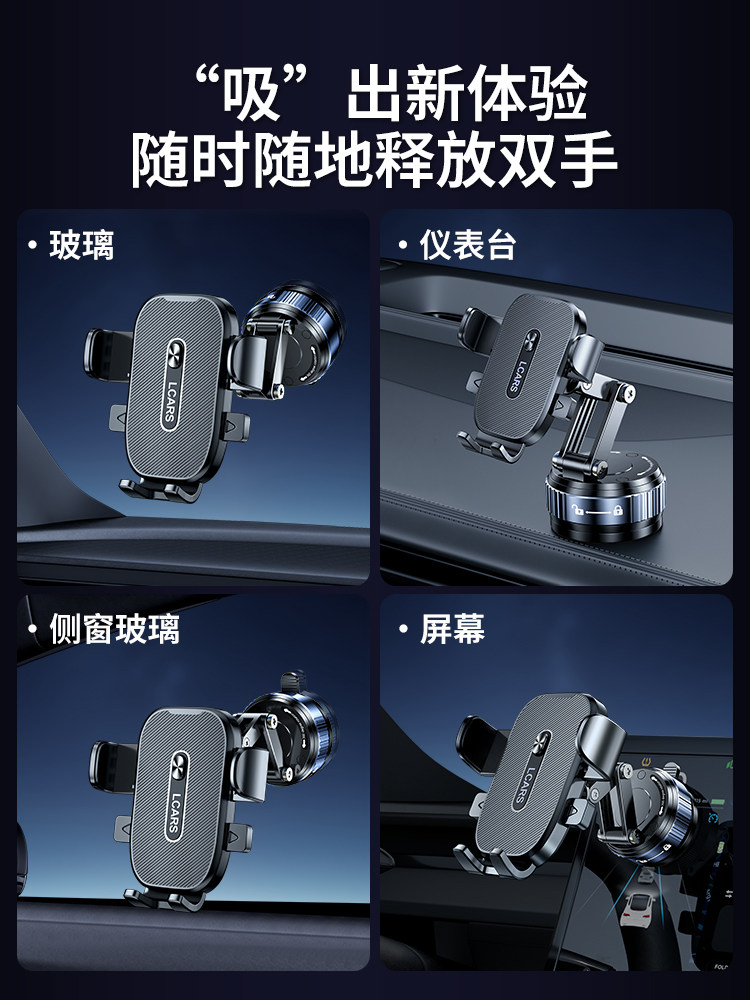 “吸”出新体验
随时随地释放双手

• 玻璃

LCARS

• 仪表台

LCARS

• 侧窗玻璃

LCARS

• 屏幕

LCARS