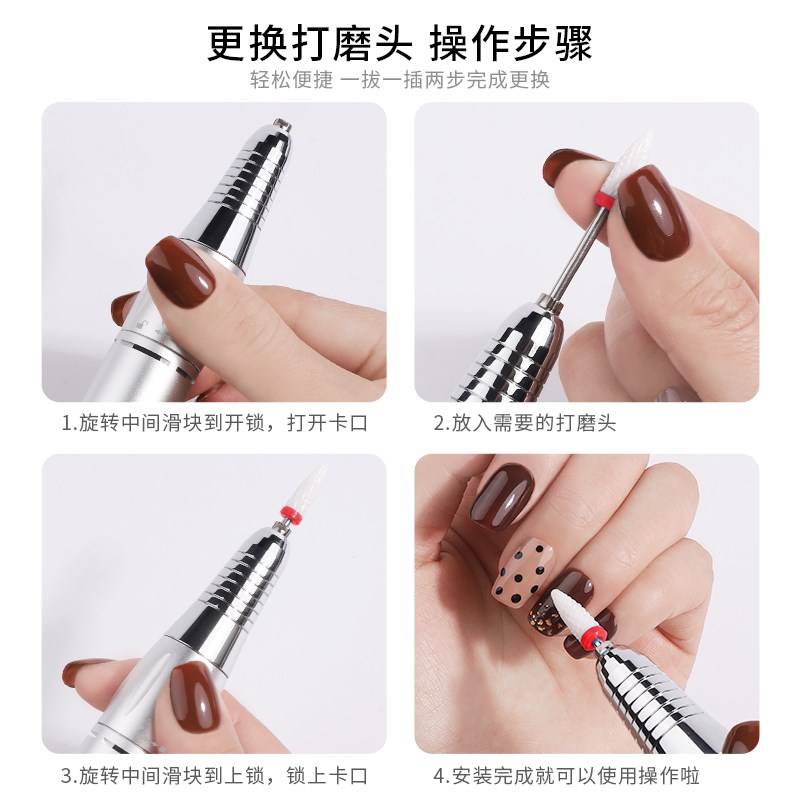 更换打磨头 操作步骤

轻松便捷 一拔一插两步完成更换

1.旋转中间滑块到开锁，打开卡口

2.放入需要的打磨头

3.旋转中间滑块到上锁，锁上卡口

4.安装完成就可以使用操作啦