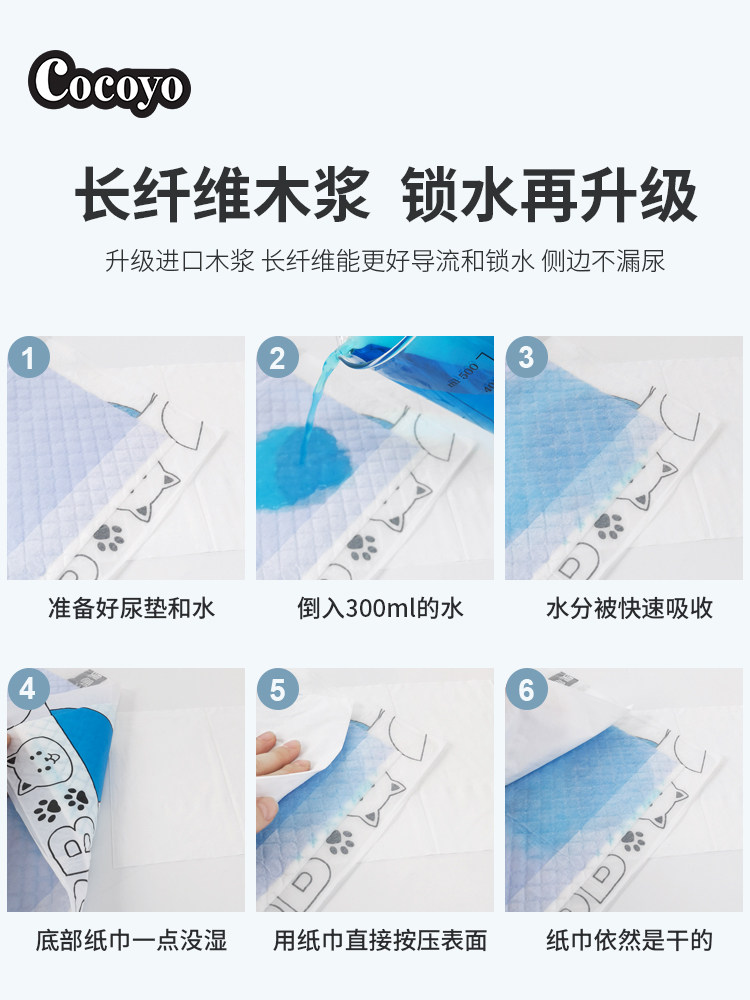 Cocoyo

长纤维木浆 锁水再升级

升级进口木浆 长纤维能更好导流和锁水 侧边不漏尿

1
准备好尿垫和水

2
500
倒入300ml的水

3
水分被快速吸收

4
底部纸巾一点没湿

5
用纸巾直接按压表面

6
纸巾依然是干的