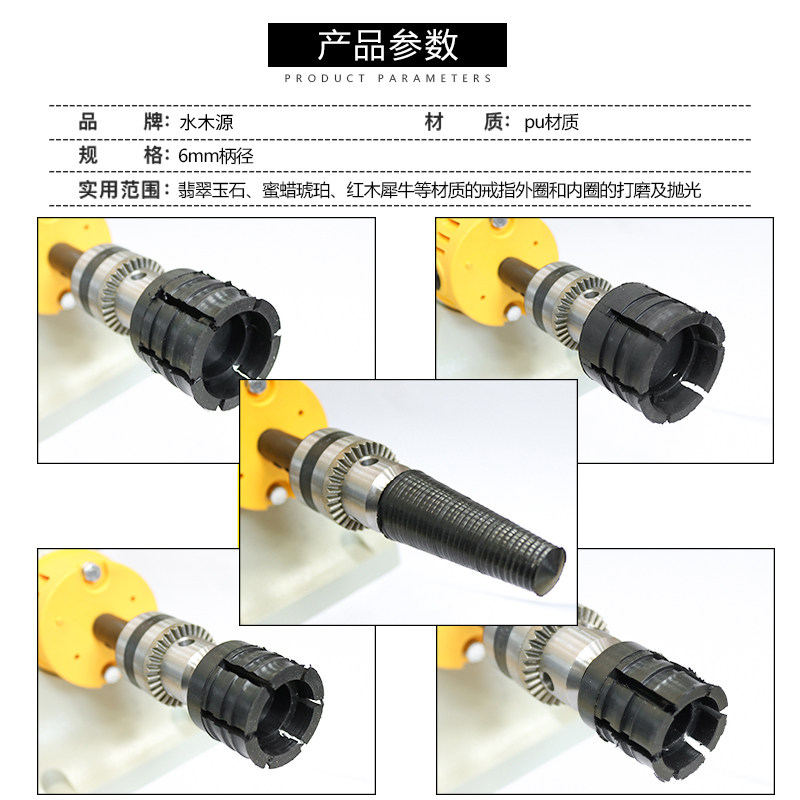 产品参数

PRODUCT PARAMETERS

品　　牌：水木源　　　　　　　　　材　　质：pu材质

规　　格：6mm柄径

实用范围：翡翠玉石、蜜蜡琥珀、红木犀牛等材质的戒指外圈和内圈的打磨及抛光