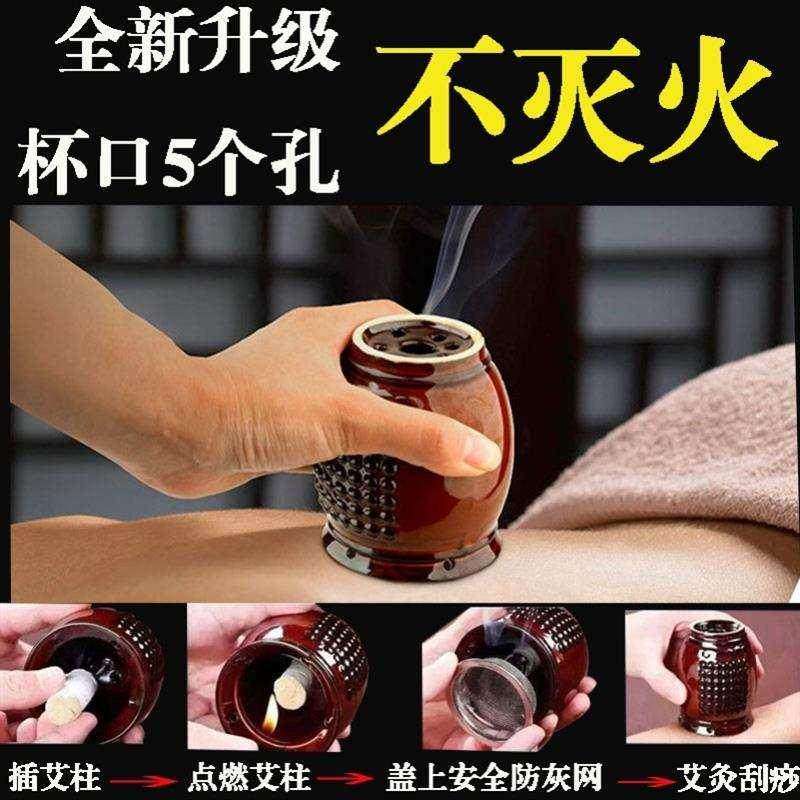 全新升级
杯口5个孔
不灭火

插艾柱 → 点燃艾柱 → 盖上安全防灰网 → 艾灸刮痧