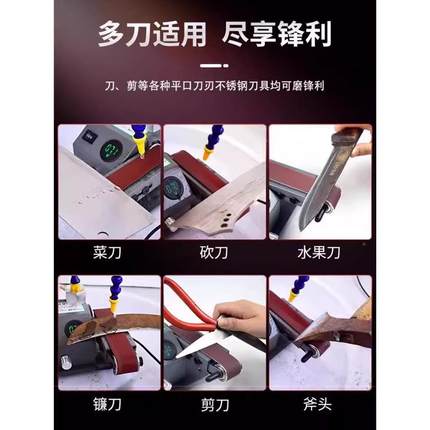 多刀适用 尽享锋利

刀、剪等各种平口刀刃不锈钢刀具均可磨锋利

菜刀

砍刀

水果刀

镰刀

剪刀

斧头