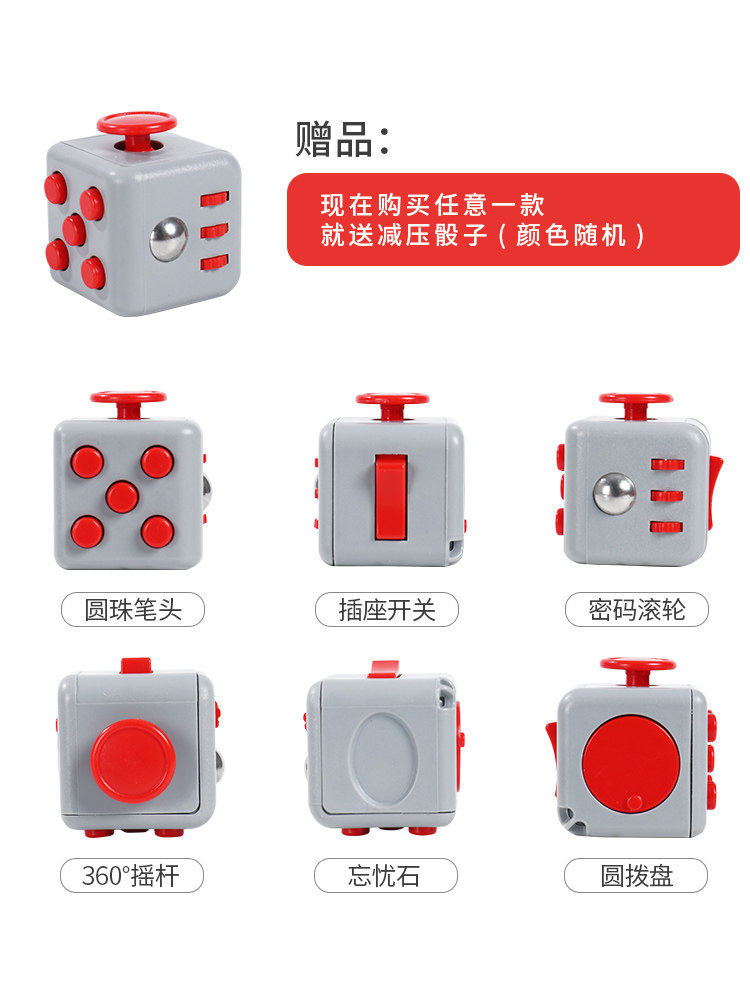 赠品：

现在购买任意一款
就送减压骰子（颜色随机）

圆珠笔头

插座开关

密码滚轮

360°摇杆

忘忧石

圆拨盘