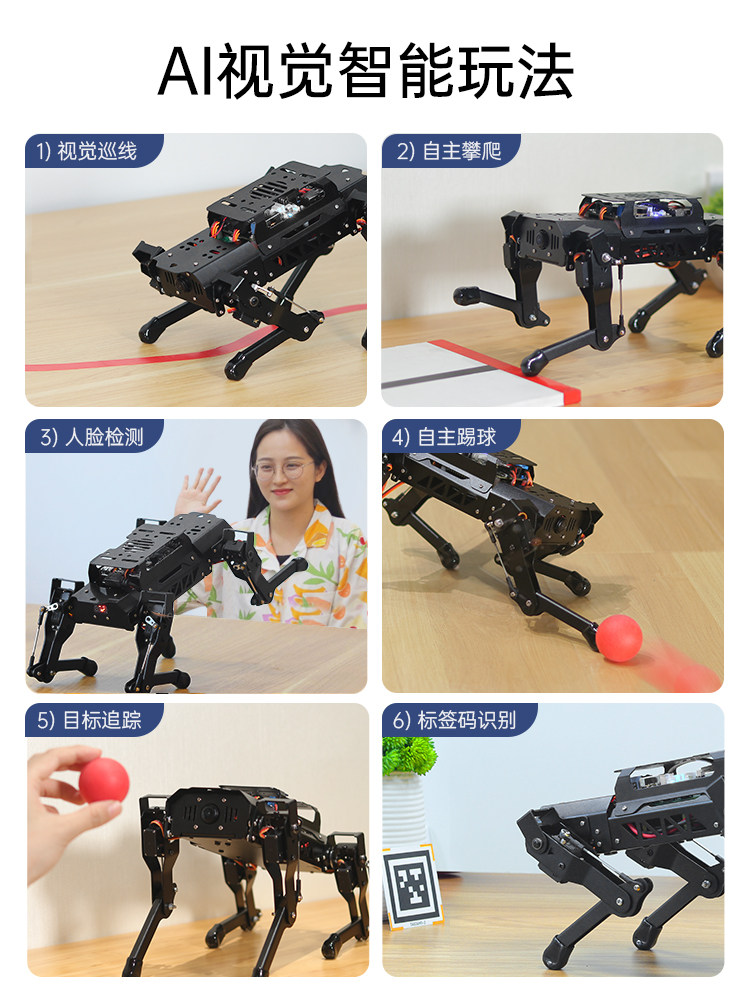 AI视觉智能玩法

1) 视觉巡线

2) 自主攀爬

3) 人脸检测

4) 自主踢球

5) 目标追踪

6) 标签码识别