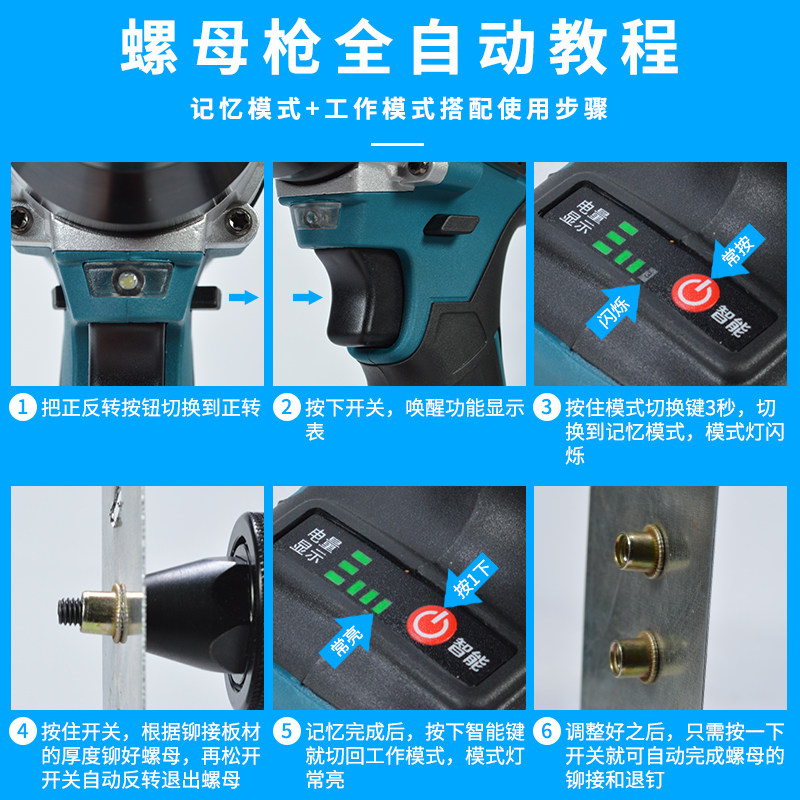 螺母枪全自动教程

记忆模式+工作模式搭配使用步骤

电量显示

常按

闪烁

智能

1 把正反转按钮切换到正转

2 按下开关，唤醒功能显示表

3 按住模式切换键3秒，切换到记忆模式，模式灯闪烁

电量显示

按1下

常亮

智能

4 按住开关，根据铆接板材的厚度铆好螺母，再松开开关自动反转退出螺母

5 记忆完成后，按下智能键就切回工作模式，模式灯常亮

6 调整好之后，只需按一下开关就可自动完成螺母的铆接和退钉