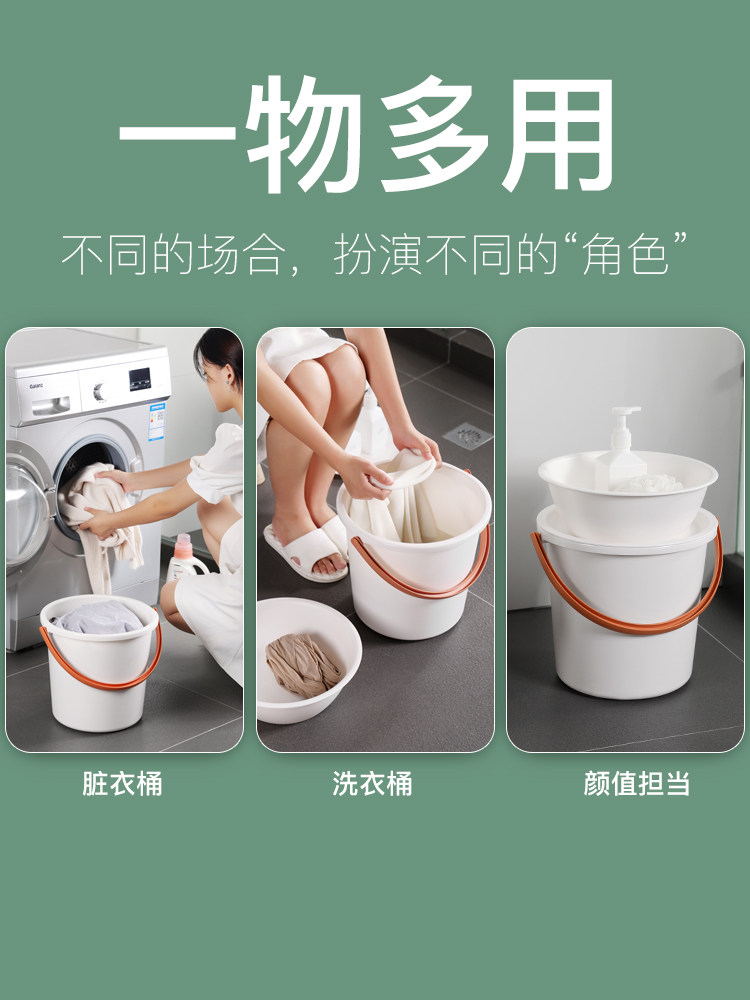 一物多用

不同的场合，扮演不同的“角色”

Galanz

脏衣桶

洗衣桶

颜值担当