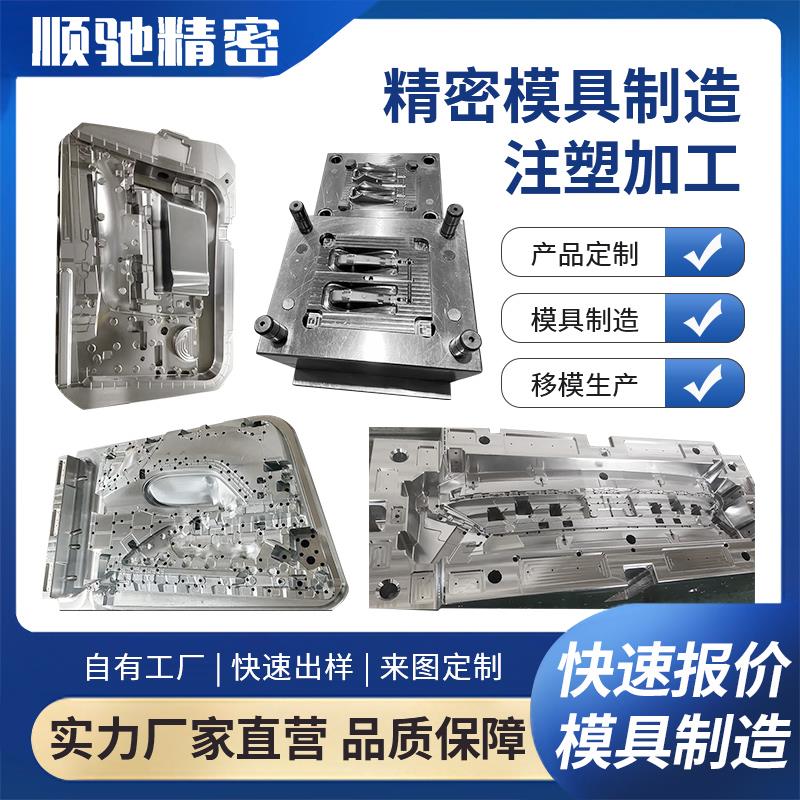 顺驰精密

精密模具制造
注塑加工

产品定制

模具制造

移模生产

自有工厂 | 快速出样 | 来图定制

实力厂家直营 品质保障

快速报价
模具制造