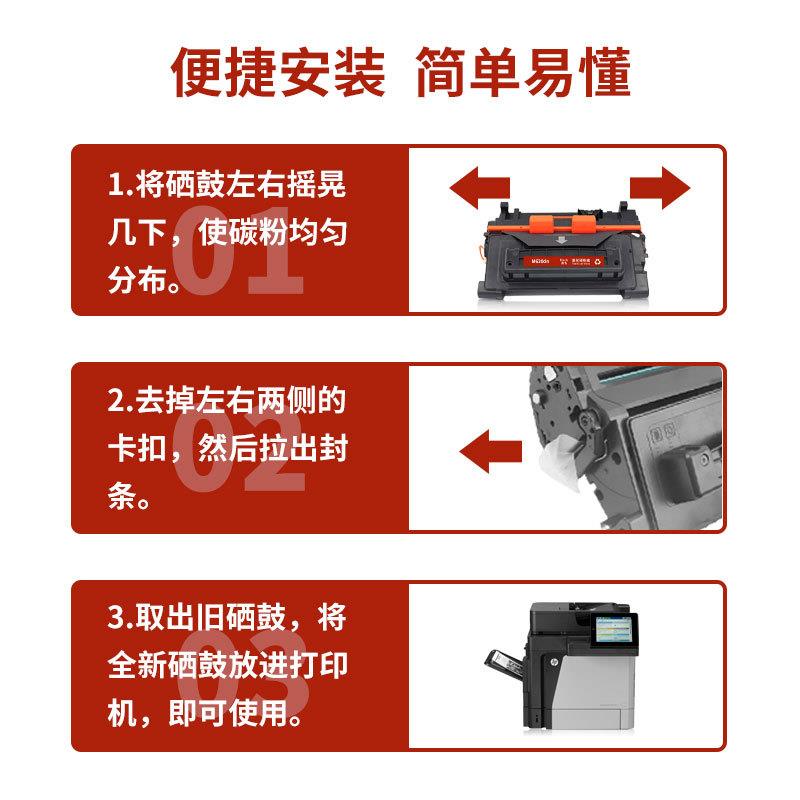 便捷安装 简单易懂

1.将硒鼓左右摇晃几下，使碳粉均匀分布。

01

2.去掉左右两侧的卡扣，然后拉出封条。

02

3.取出旧硒鼓，将全新硒鼓放进打印机，即可使用。

03