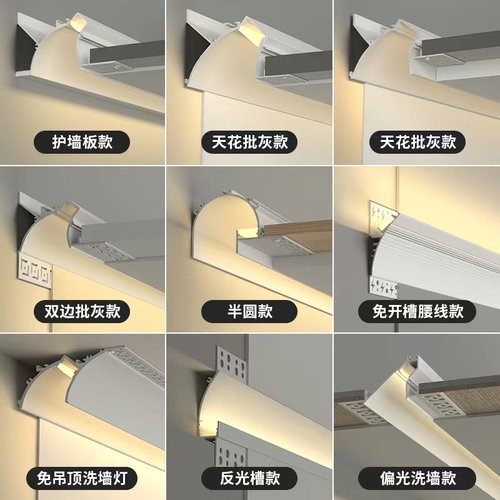 护墙板款

天花批灰款

天花批灰款

双边批灰款

半圆款

免开槽腰线款

免吊顶洗墙灯

反光槽款

偏光洗墙款