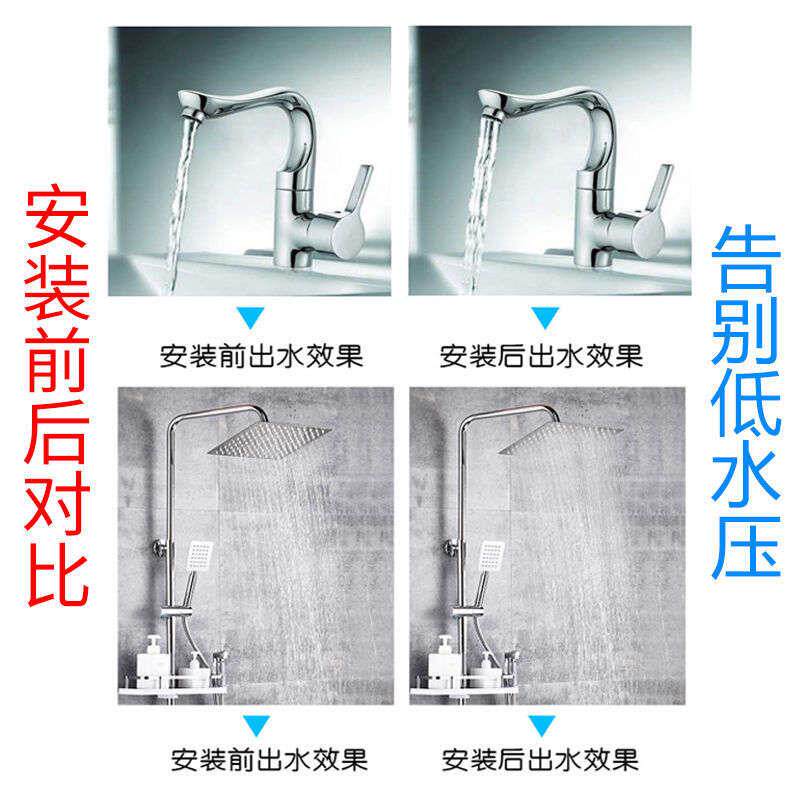 安装前后对比

安装前出水效果

安装后出水效果

安装前出水效果

安装后出水效果

告别低水压