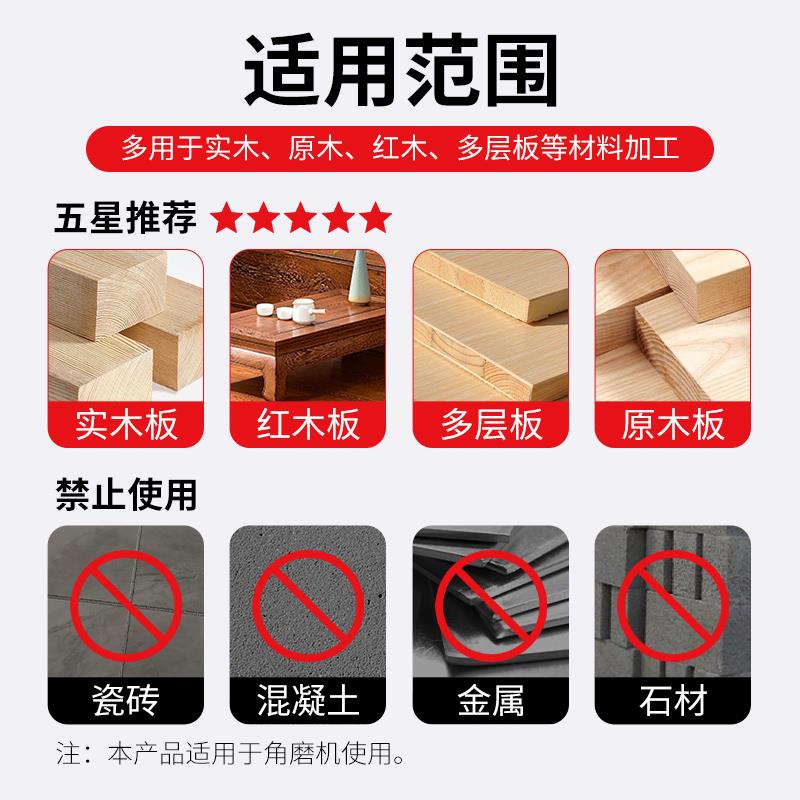 适用范围

多用于实木、原木、红木、多层板等材料加工

五星推荐 ★★★★★

实木板

红木板

多层板

原木板

禁止使用

瓷砖

混凝土

金属

石材

注：本产品适用于角磨机使用。