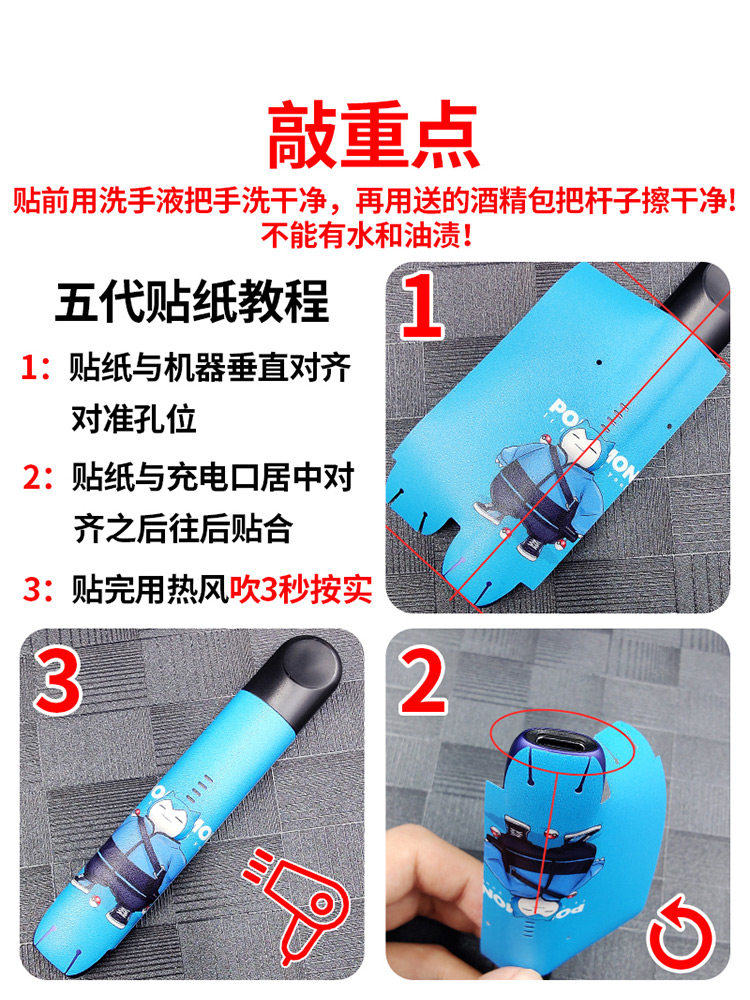 敲重点

贴前用洗手液把手洗干净，再用送的酒精包把杆子擦干净！不能有水和油渍！

五代贴纸教程

1：贴纸与机器垂直对齐对准孔位

2：贴纸与充电口居中对齐之后往后贴合

3：贴完用热风吹3秒按实

1

3

2