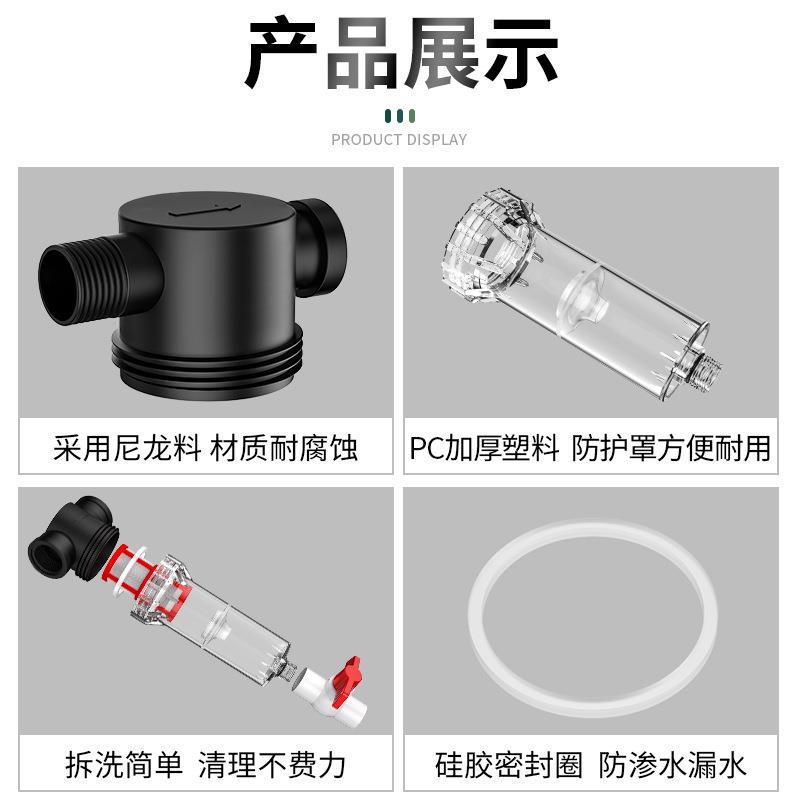 产品展示

PRODUCT DISPLAY

采用尼龙料 材质耐腐蚀

PC加厚塑料 防护罩方便耐用

拆洗简单 清理不费力

硅胶密封圈 防渗水漏水