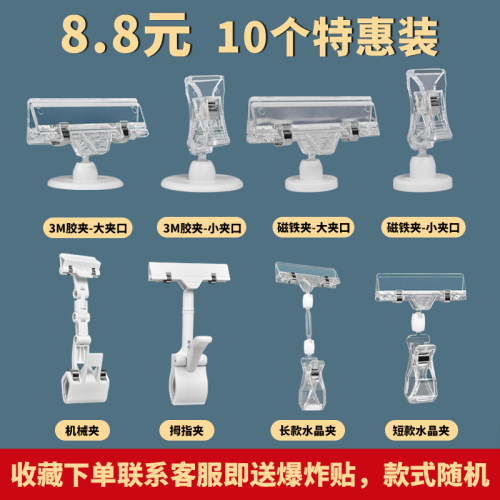 8.8元 10个特惠装

3M胶夹-大夹口

3M胶夹-小夹口

磁铁夹-大夹口

磁铁夹-小夹口

机械夹

拇指夹

长款水晶夹

短款水晶夹

收藏下单联系客服即送爆炸贴，款式随机