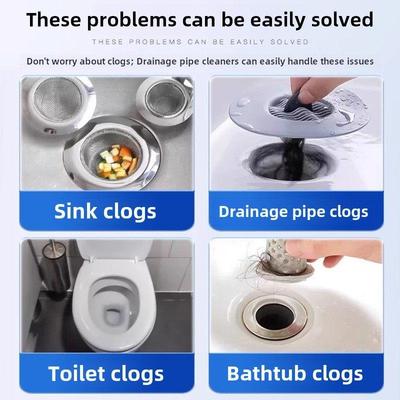 These problems can be easily solved

THESE PROBLEMS CAN BE EASILY SOLVED

Don't worry about clogs; Drainage pipe cleaners can easily handle these issues

Sink clogs

Drainage pipe clogs

Toilet clogs

Bathtub clogs