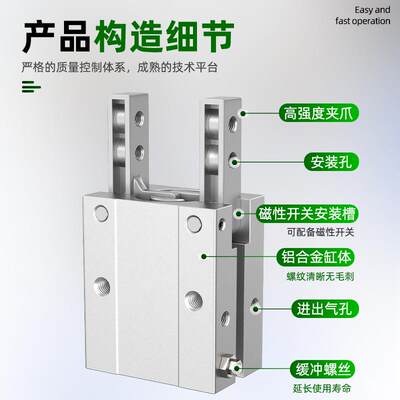 Easy and
fast operation

产品构造细节

严格的质量控制体系，成熟的技术平台

高强度夹爪

安装孔

磁性开关安装槽
可配备磁性开关

铝合金缸体
螺纹清晰无毛刺

进出气孔

缓冲螺丝
延长使用寿命