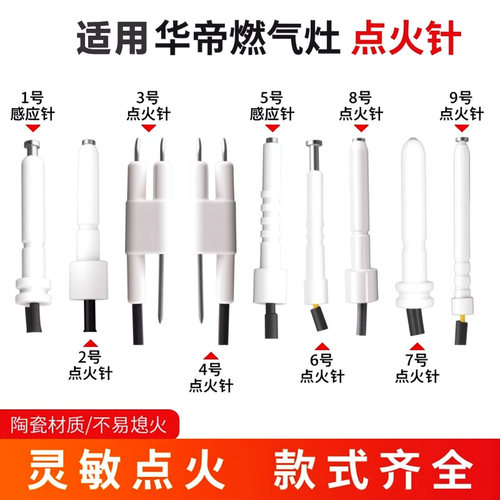 适用 华帝燃气灶 点火针

1号
感应针

3号
点火针

5号
感应针

8号
点火针

9号
点火针

2号
点火针

4号
点火针

6号
点火针

7号
点火针

陶瓷材质/不易熄火

灵敏点火 款式齐全