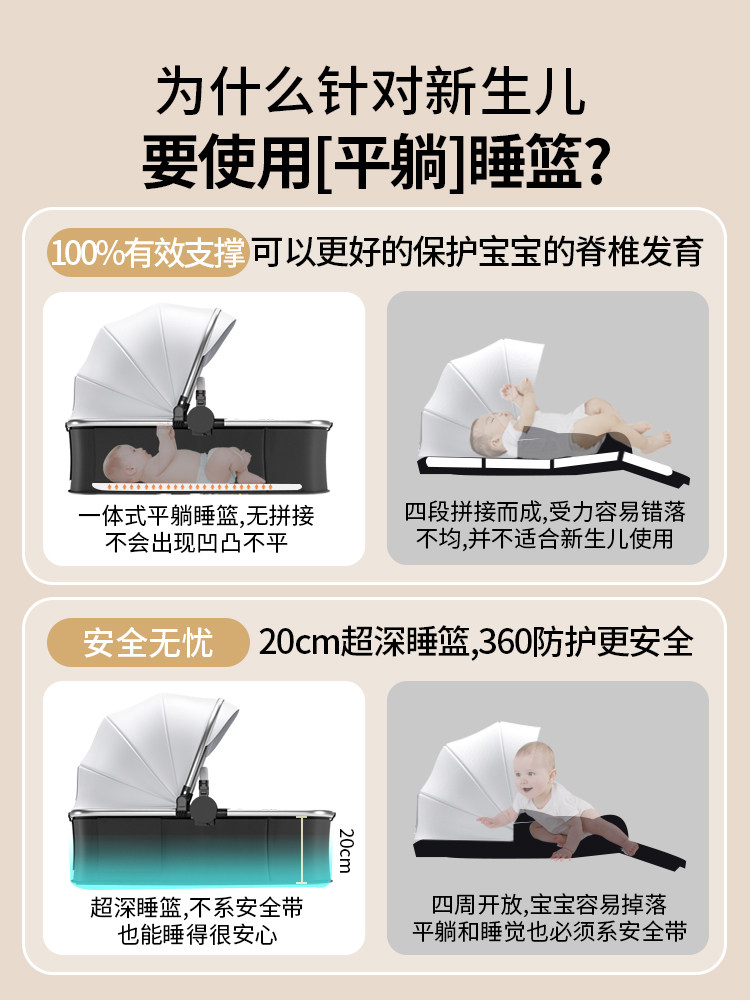 为什么针对新生儿
要使用[平躺]睡篮？

100%有效支撑 可以更好的保护宝宝的脊椎发育

一体式平躺睡篮，无拼接
不会出现凹凸不平

四段拼接而成，受力容易错落
不均，并不适合新生儿使用

安全无忧 20cm超深睡篮，360防护更安全

20cm

超深睡篮，不系安全带
也能睡得很安心

四周开放，宝宝容易掉落
平躺和睡觉也必须系安全带