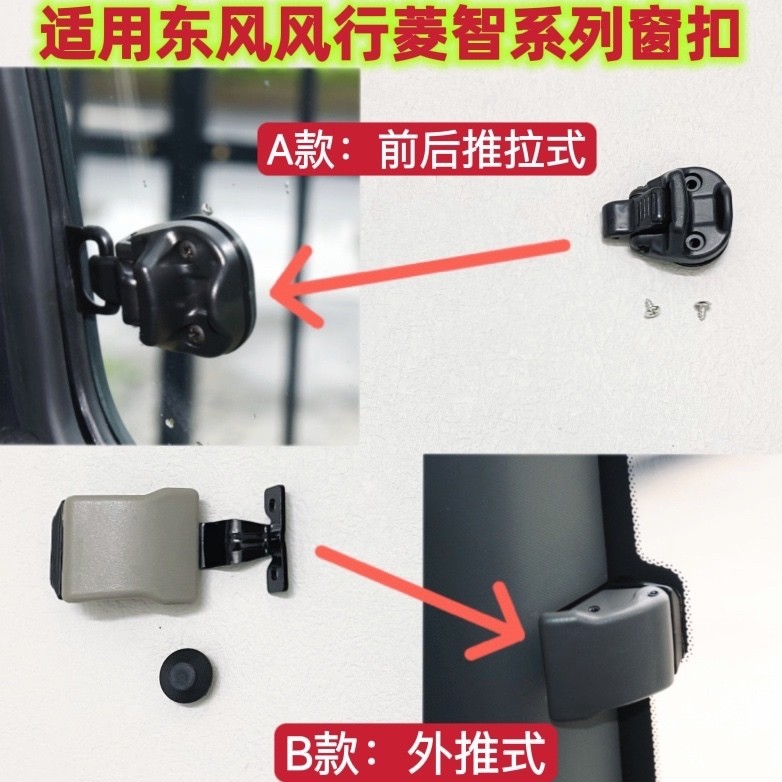 适用东风风行菱智系列窗扣

A款：前后推拉式

B款：外推式