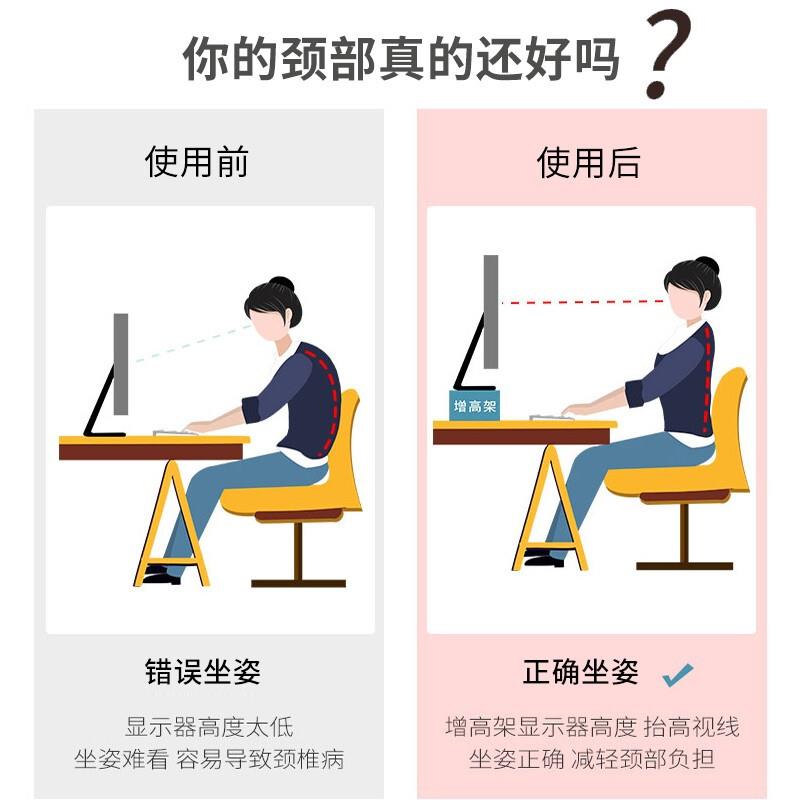 你的颈部真的还好吗？

使用前

错误坐姿

显示器高度太低
坐姿难看 容易导致颈椎病

使用后

增高架

正确坐姿

增高架显示器高度 抬高视线
坐姿正确 减轻颈部负担