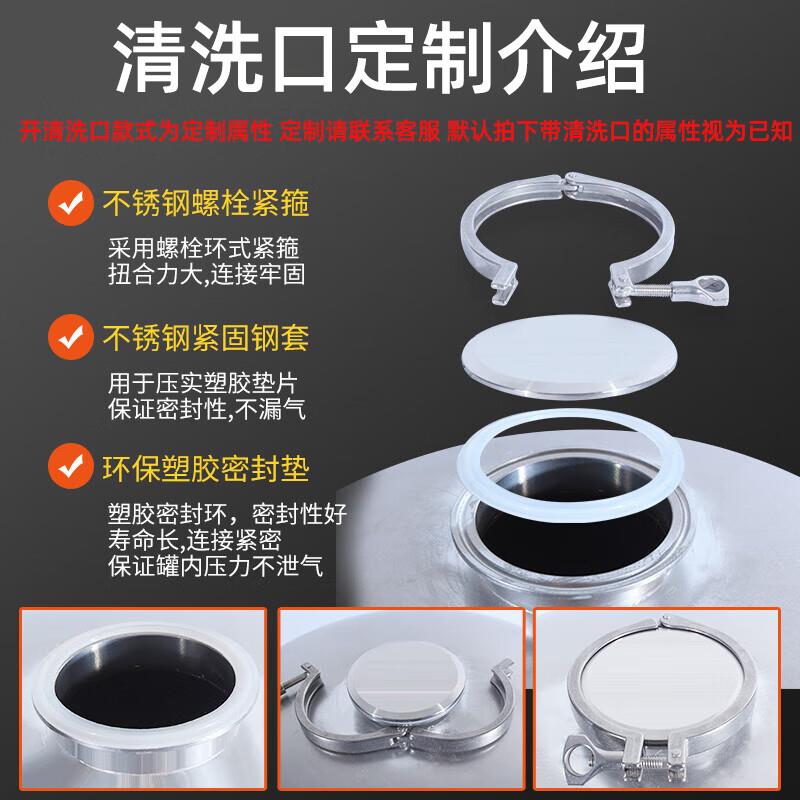 清洗口定制介绍

开清洗口款式为定制属性 定制请联系客服 默认拍下带清洗口的属性视为已知

不锈钢螺栓紧箍

采用螺栓环式紧箍
扭合力大,连接牢固

不锈钢紧固钢套

用于压实塑胶垫片
保证密封性,不漏气

环保塑胶密封垫

塑胶密封环，密封性好
寿命长,连接紧密
保证罐内压力不泄气