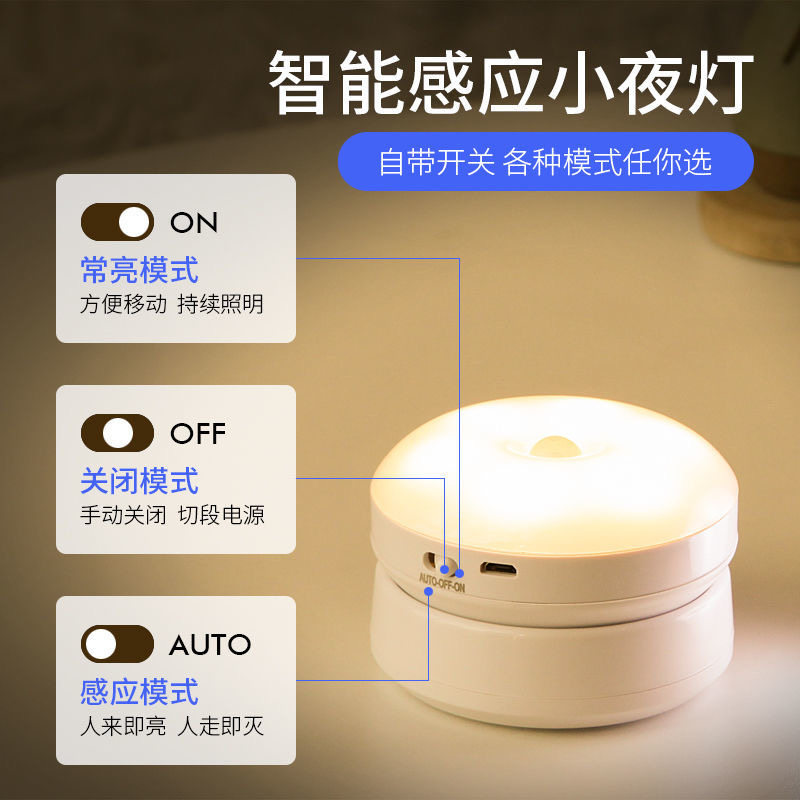 智能感应小夜灯

自带开关 各种模式任你选

ON
常亮模式
方便移动 持续照明

OFF
关闭模式
手动关闭 切段电源

AUTO
感应模式
人来即亮 人走即灭

AUTO-OFF-ON