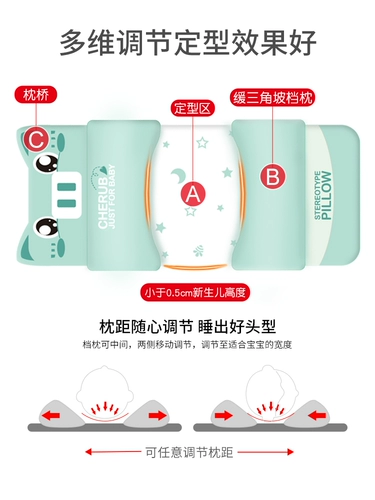 多维调节定型效果好

枕桥

定型区

缓三角坡档枕

C

CHERUB
JUST FOR BABY

A

B

STEREOTYPE
PILLOW

小于0.5cm新生儿高度

枕距随心调节 睡出好头型

档枕可中间，两侧移动调节，调节至适合宝宝的宽度

可任意调节枕距