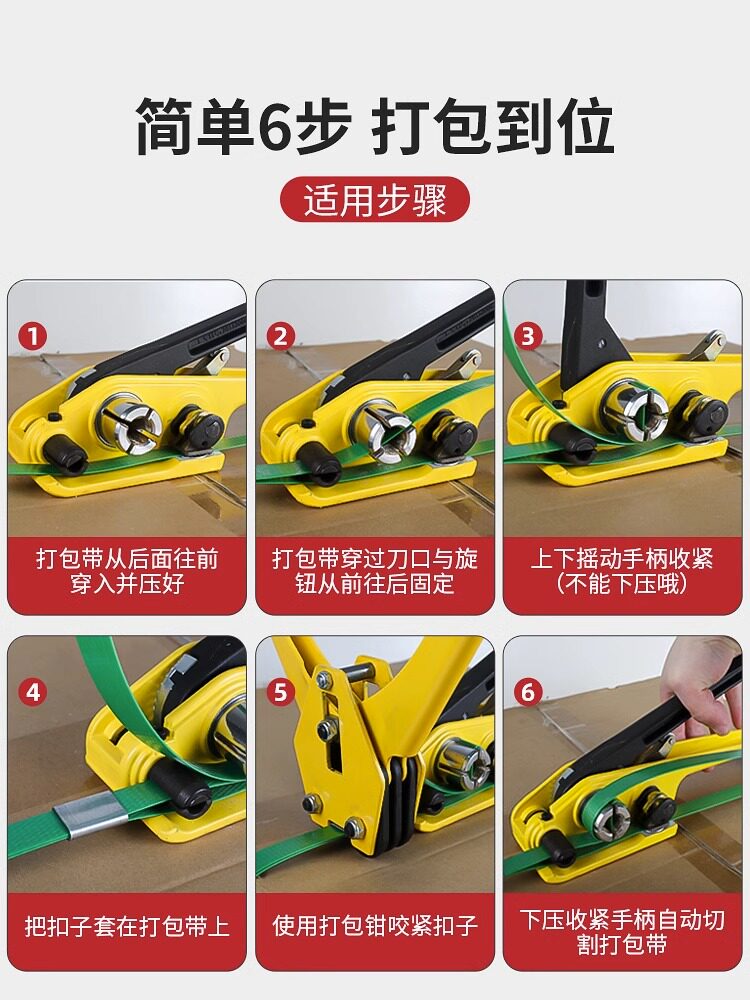 简单6步 打包到位

适用步骤

1
打包带从后面往前穿入并压好

2
打包带穿过刀口与旋钮从前往后固定

3
上下摇动手柄收紧（不能下压哦）

4
把扣子套在打包带上

5
使用打包钳咬紧扣子

6
下压收紧手柄自动切割打包带