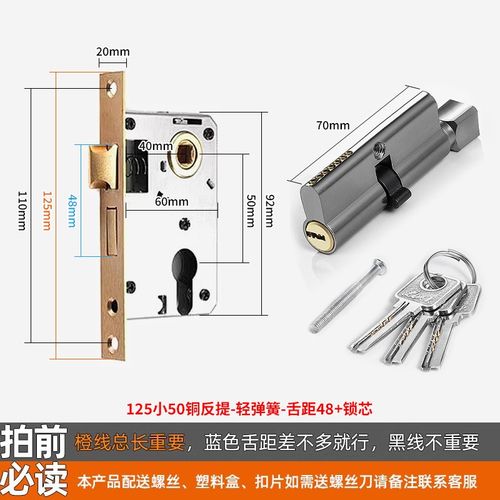 20mm

110mm

125mm

48mm

40mm

60mm

50mm

92mm

70mm

125小50铜反提-轻弹簧-舌距48+锁芯

拍前必读

橙线总长重要，蓝色舌距差不多就行，黑线不重要

本产品配送螺丝、塑料盒、扣片如需送螺丝刀请备注联系客服