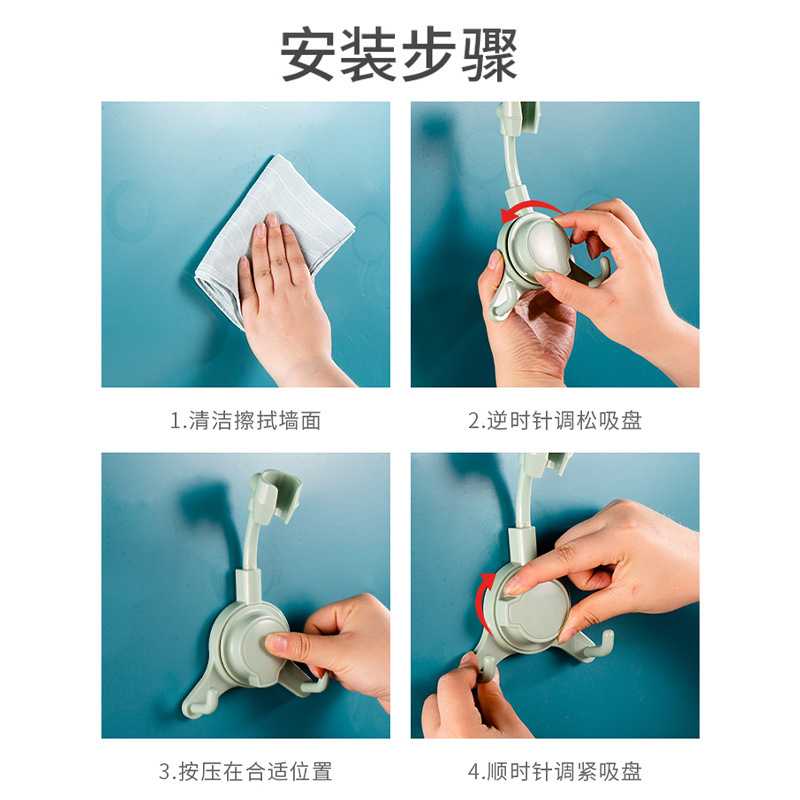 安装步骤

1.清洁擦拭墙面

2.逆时针调松吸盘

3.按压在合适位置

4.顺时针调紧吸盘