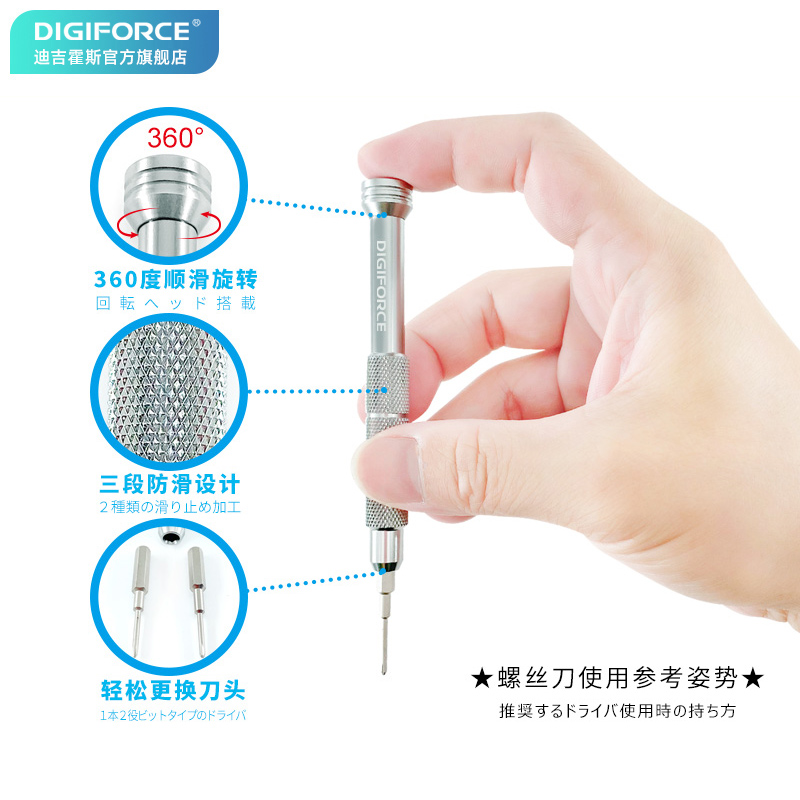 DIGIFORCE®
迪吉霍斯官方旗舰店

360°

360度顺滑旋转
回転ヘッド搭載

DIGIFORCE

三段防滑设计
2種類の滑り止め加工

轻松更换刀头
1本2役ビットタイプのドライバ

★螺丝刀使用参考姿势★
推奨するドライバ使用時の持ち方